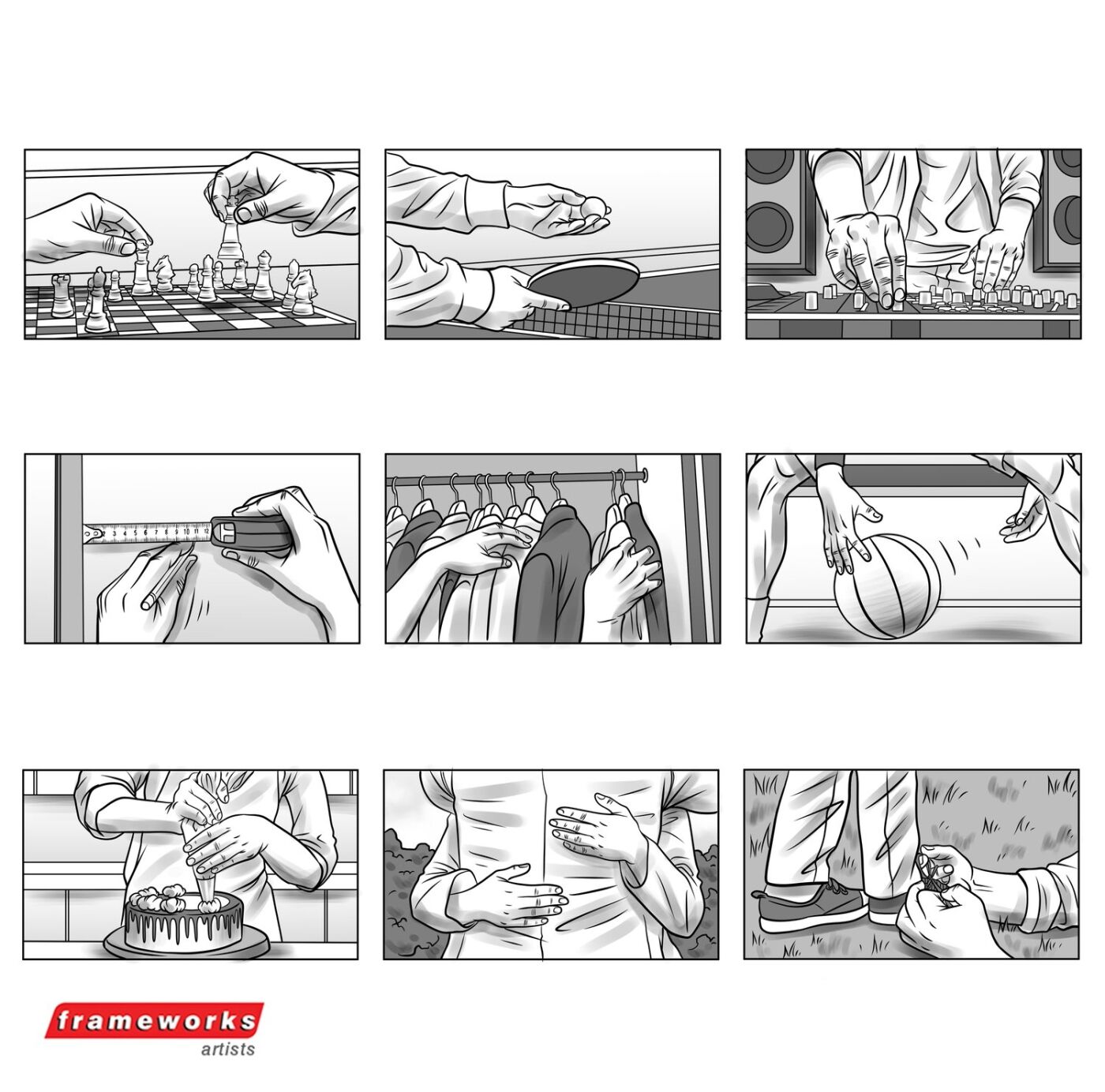 2 3 4 5 6 7 8 9 10 11 12

frameworks
artists